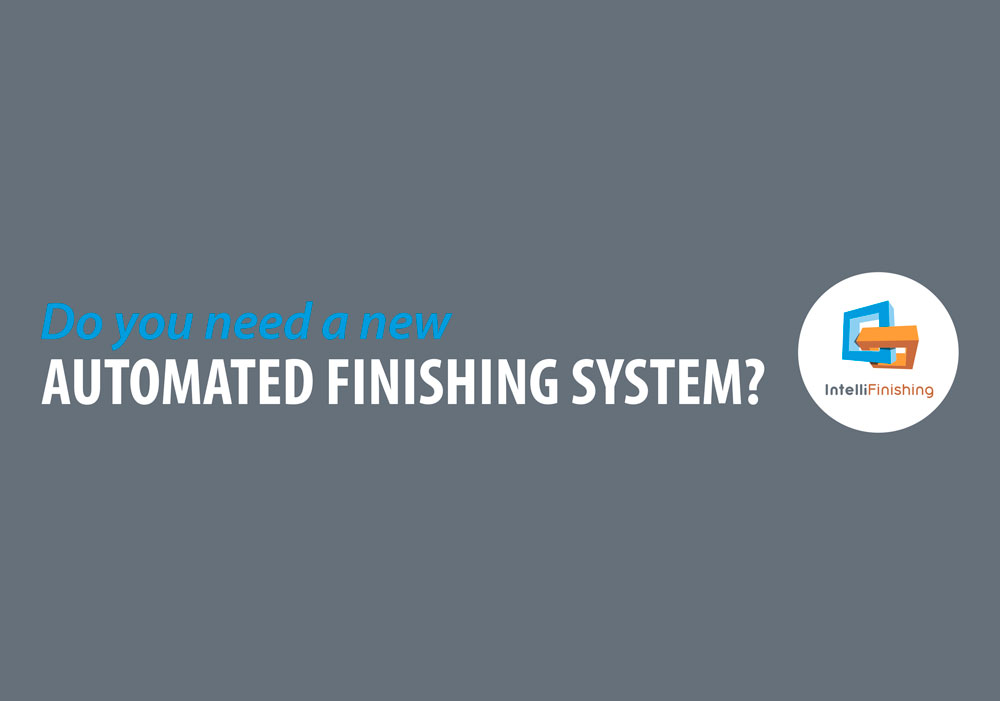 Do you need a new
AUTOMATED FINISHING SYSTEM?

IntelliFinishing