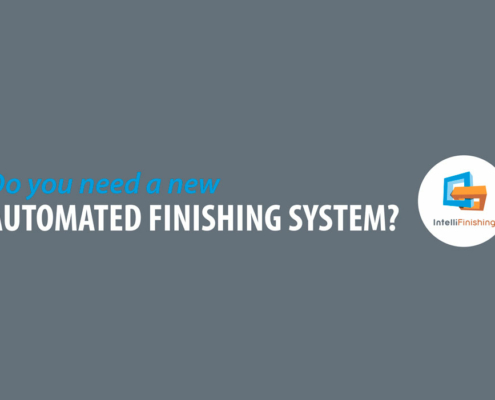 Do you need a new
AUTOMATED FINISHING SYSTEM?

IntelliFinishing