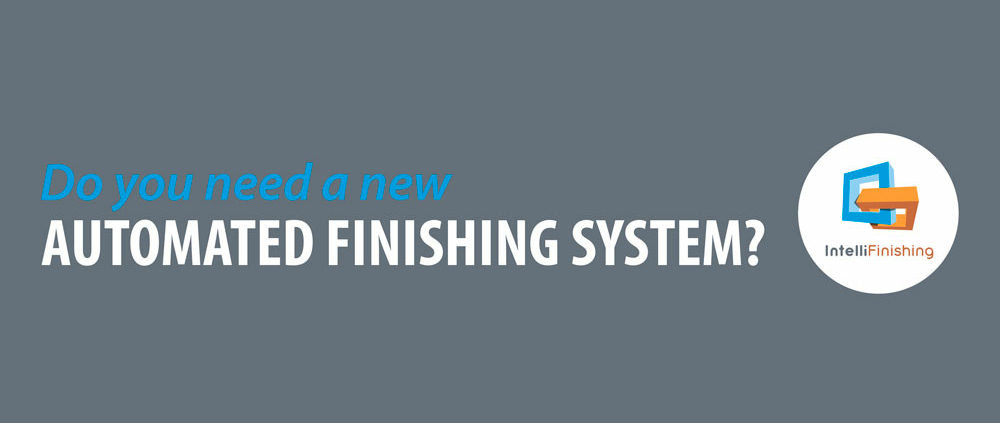 Do you need a new
AUTOMATED FINISHING SYSTEM?

IntelliFinishing